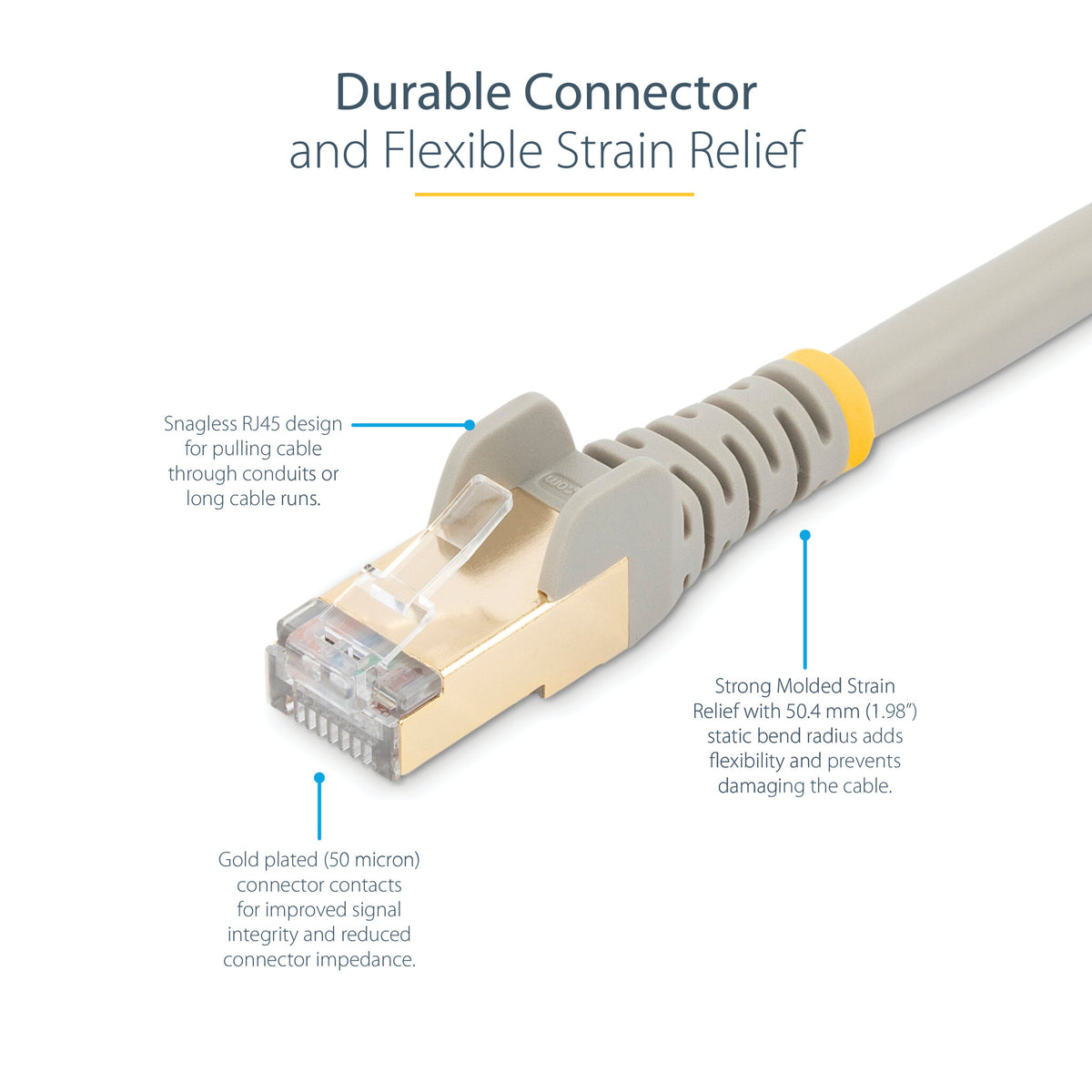 Durable Connector
and Flexible Strain Relief

Snagless RJ45 design for pulling cable through conduits or long cable runs.

Strong Molded Strain Relief with 50.4 mm (1.98") static bend radius adds flexibility and prevents damaging the cable.

Gold plated (50 micron) connector contacts for improved signal integrity and reduced connector impedance.