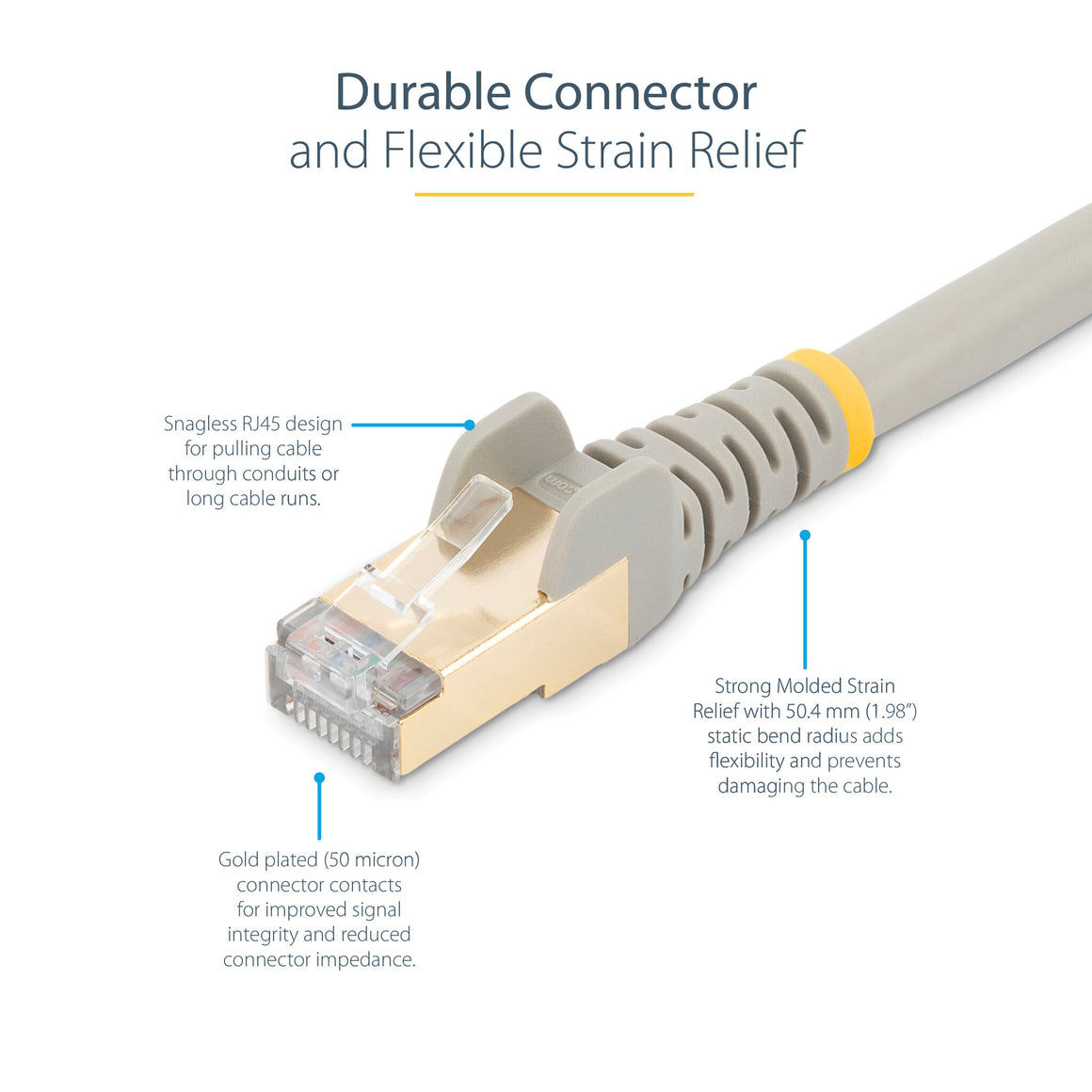 Durable Connector
and Flexible Strain Relief

Snagless RJ45 design for pulling cable through conduits or long cable runs.

Strong Molded Strain Relief with 50.4 mm (1.98") static bend radius adds flexibility and prevents damaging the cable.

Gold plated (50 micron) connector contacts for improved signal integrity and reduced connector impedance.