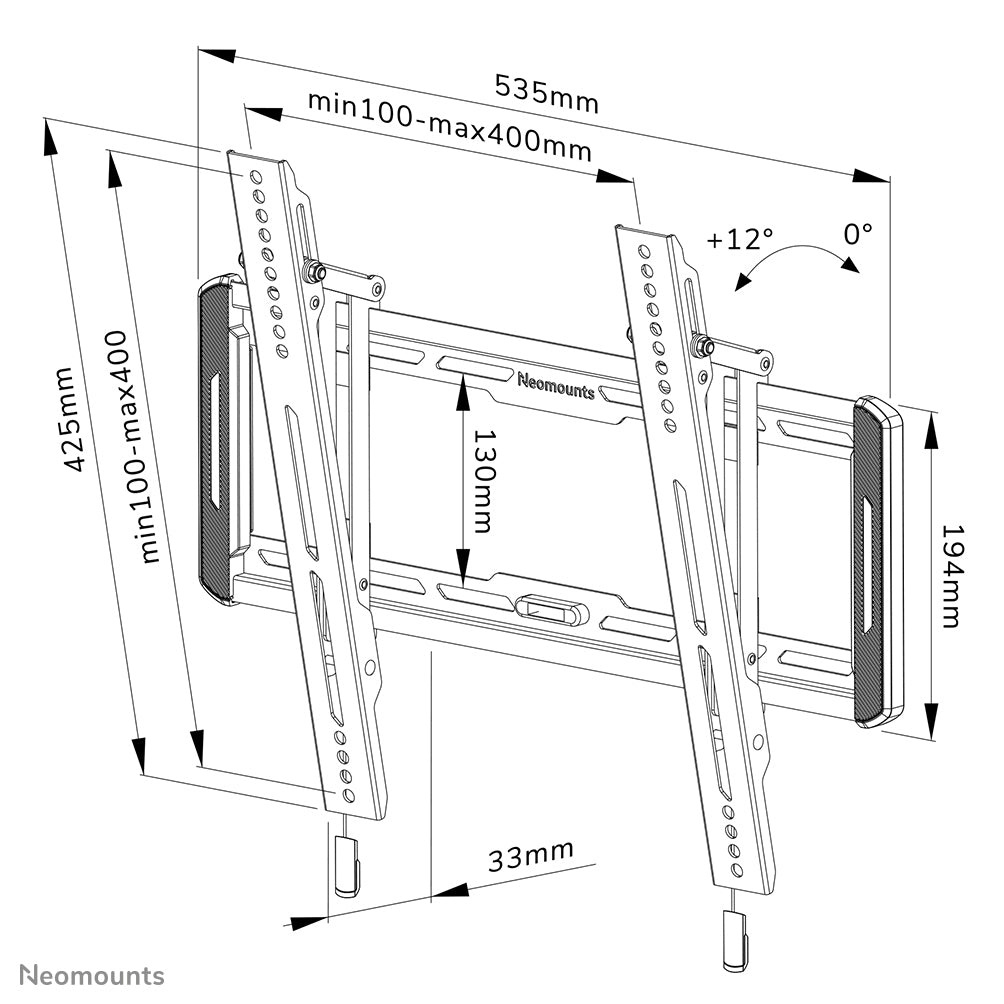 535mm
min100-max400mm
+12°
0°
425mm
min100-max400
Neomounts
130mm
194mm
33mm
Neomounts