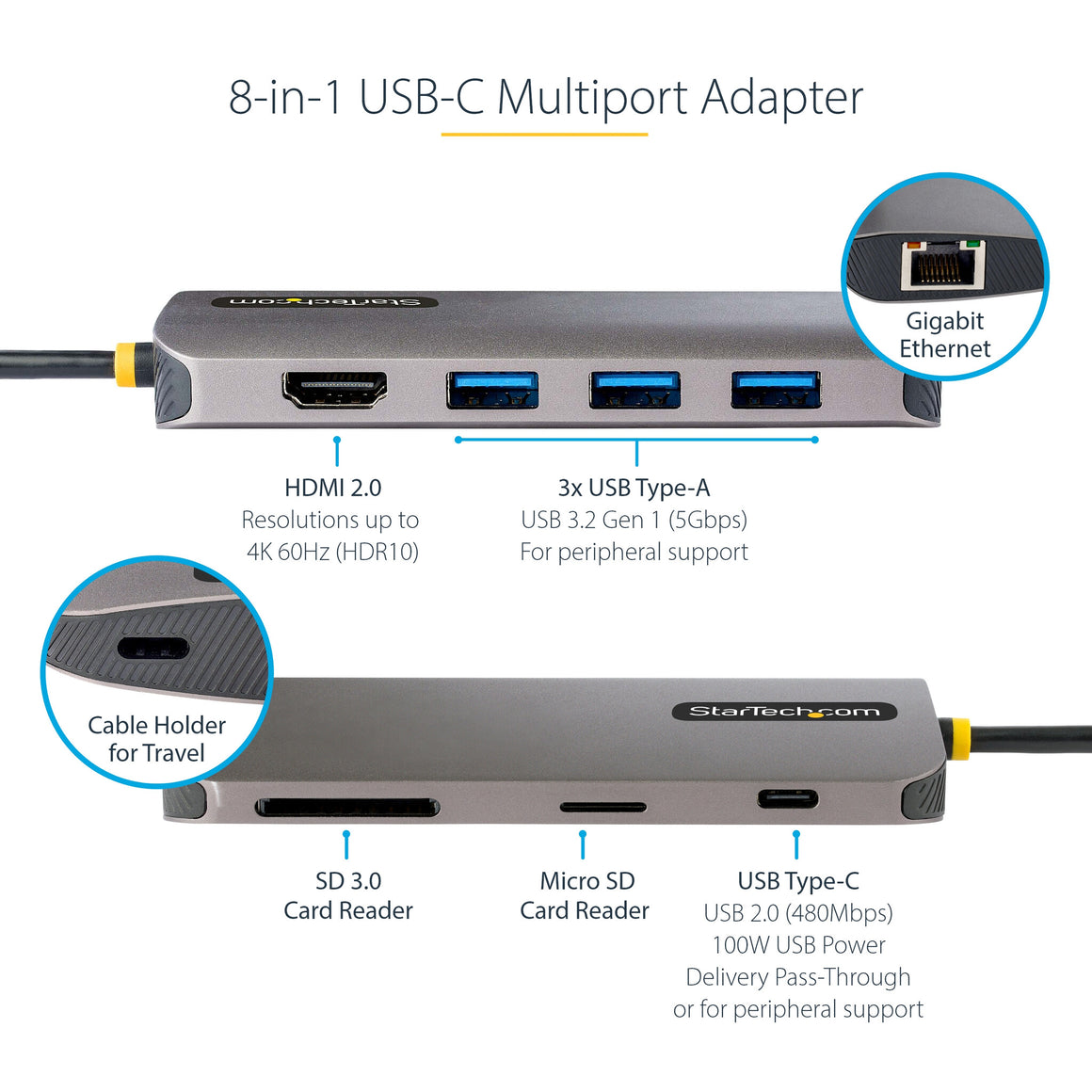 8-in-1 USB-C Multiport Adapter

StarTech.com

Gigabit Ethernet

HDMI 2.0
Resolutions up to 4K 60Hz (HDR10)

3x USB Type-A
USB 3.2 Gen 1 (5Gbps)
For peripheral support

Cable Holder for Travel

StarTech.com

SD 3.0
Card Reader

Micro SD
Card Reader

USB Type-C
USB 2.0 (480Mbps)
100W USB Power Delivery Pass-Through or for peripheral support