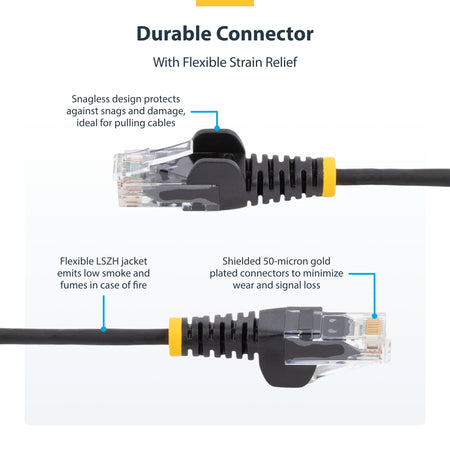 Durable Connector

With Flexible Strain Relief

Snagless design protects against snags and damage, ideal for pulling cables

Flexible LSZH jacket emits low smoke and fumes in case of fire

Shielded 50-micron gold plated connectors to minimize wear and signal loss