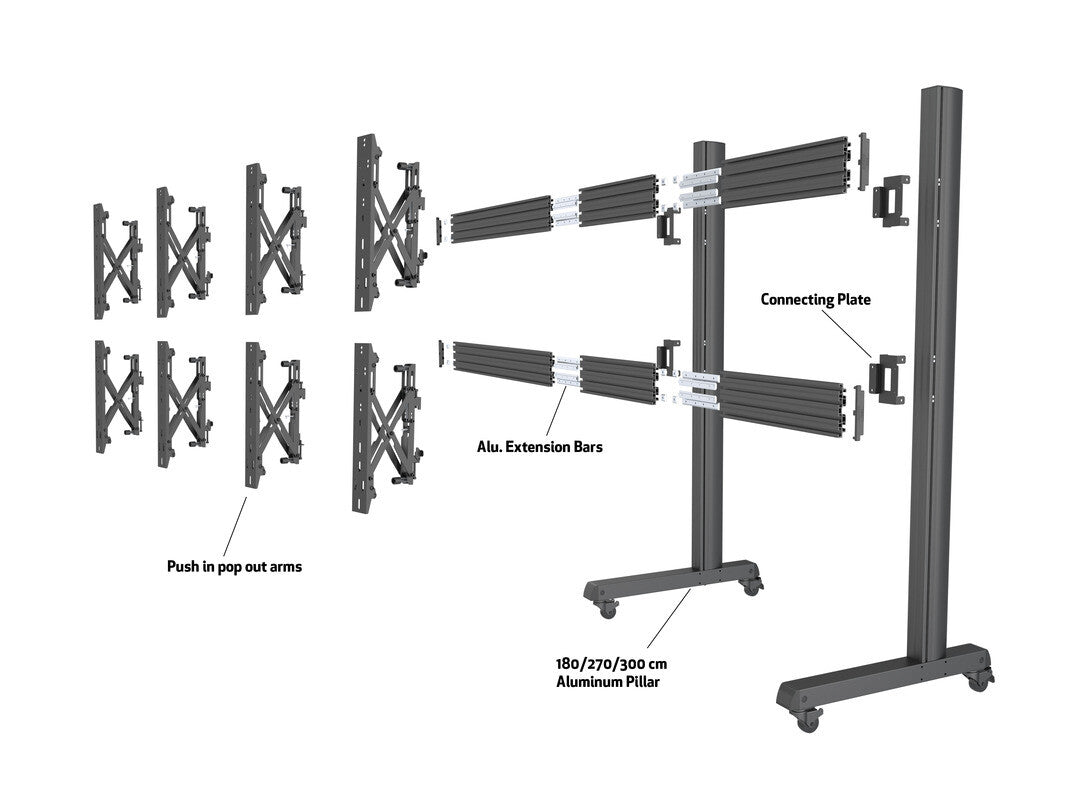 Connecting Plate

Alu. Extension Bars

Push in pop out arms

180/270/300 cm
Aluminum Pillar