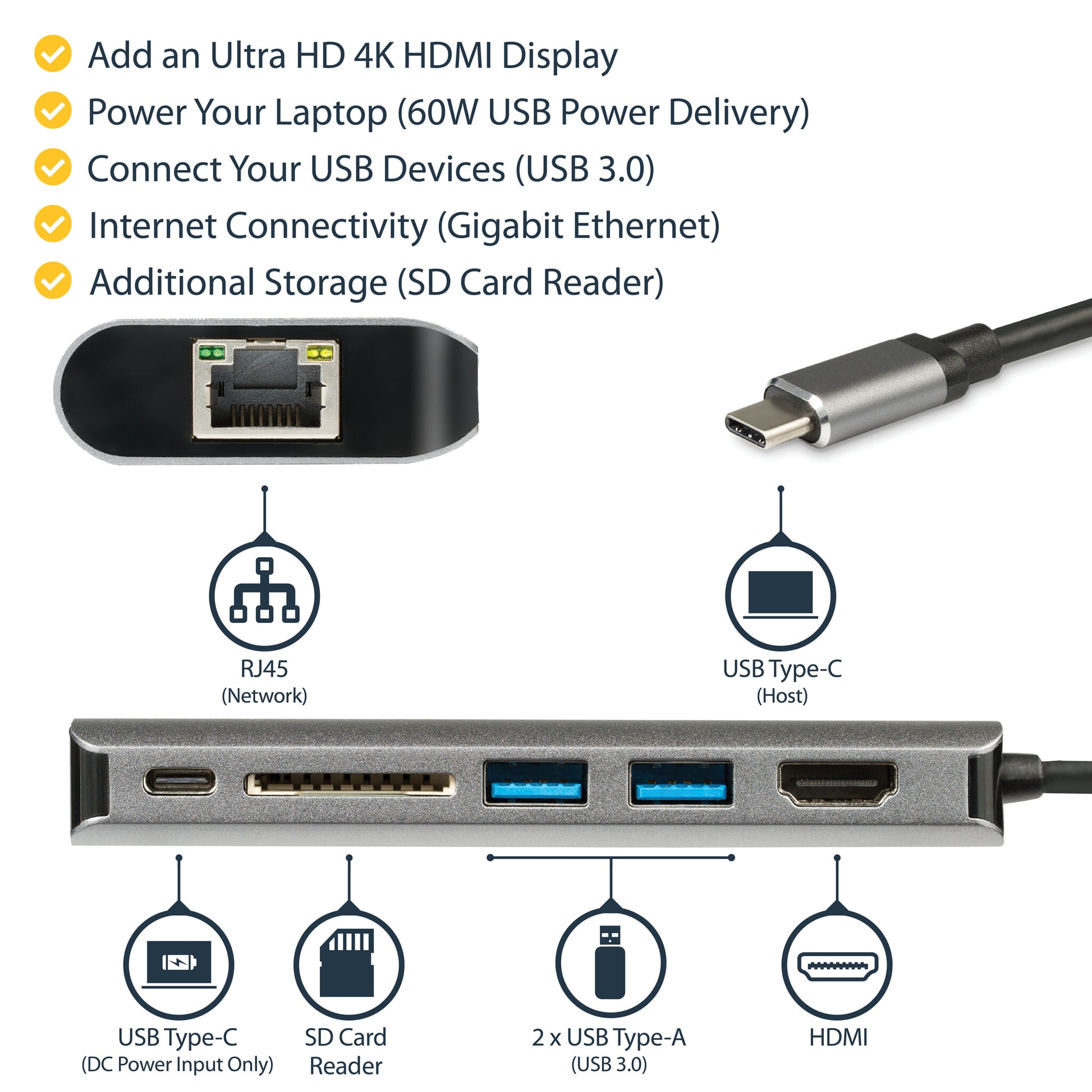 Add an Ultra HD 4K HDMI Display
Power Your Laptop (60W USB Power Delivery)
Connect Your USB Devices (USB 3.0)
Internet Connectivity (Gigabit Ethernet)
Additional Storage (SD Card Reader)

RJ45
(Network)

USB Type-C
(Host)

USB Type-C
(DC Power Input Only)

SD Card
Reader

2 x USB Type-A
(USB 3.0)

HDMI